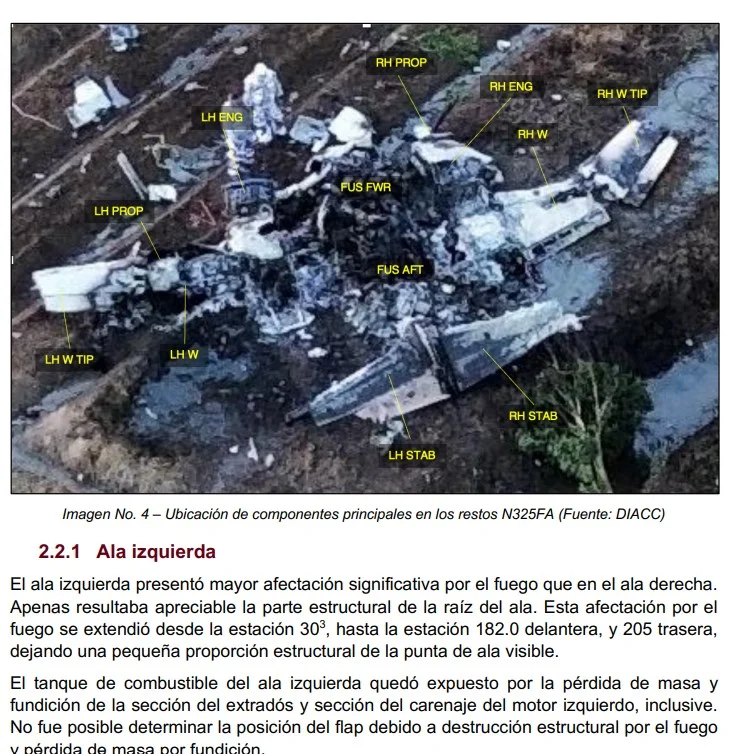 RH PROP
RH ENG
RH W TIP
LH ENG
RH W
FUS FWR
LH PROP
FUS AFT
LH W TIP
LH W
RH STAB
LH STAB

Imagen No. 4 – Ubicación de componentes principales en los restos N325FA (Fuente: DIACC)

2.2.1 Ala izquierda

El ala izquierda presentó mayor afectación significativa por el fuego que en el ala derecha. Apenas resultaba apreciable la parte estructural de la raíz del ala. Esta afectación por el fuego se extendió desde la estación $30^3$, hasta la estación 182.0 delantera, y 205 trasera, dejando una pequeña proporción estructural de la punta de ala visible.

El tanque de combustible del ala izquierda quedó expuesto por la pérdida de masa y fundición de la sección del extradós y sección del carenaje del motor izquierdo, inclusive. No fue posible determinar la posición del flap debido a destrucción estructural por el fuego y pérdida de masa por fundición.